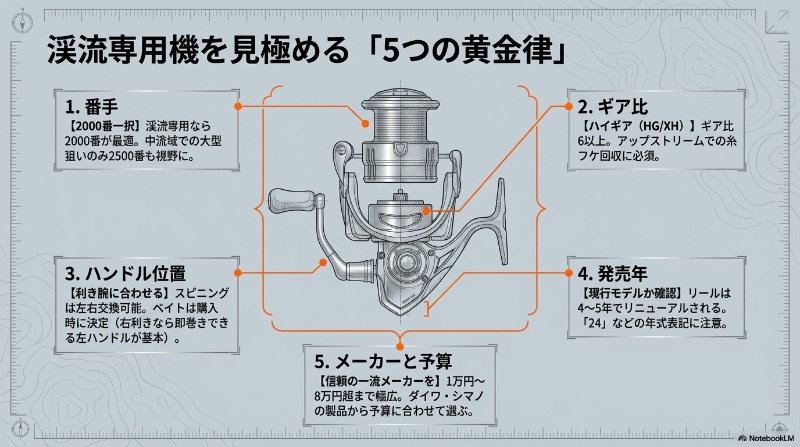 渓流専用機を見極める「5つの黄金律」

1. 番手
【2000番一択】渓流専用なら2000番が最適。中流域での大型狙いのみ2500番も視野に。

2. ギア比
【ハイギア（HG/XH）】ギア比6以上。アップストリームでの糸フケ回収に必須。

3. ハンドル位置
【利き腕に合わせる】スピニングは左右交換可能。ベイトは購入時に決定（右利きなら即巻きできる左ハンドルが基本）。

4. 発売年
【現行モデルか確認】リールは4〜5年でリニューアルされる。「24」などの年式表記に注意。

5. メーカーと予算
【信頼の一流メーカーを】1万円〜8万円超まで幅広。ダイワ・シマノの製品から予算に合わせて選ぶ。

NotebookLM